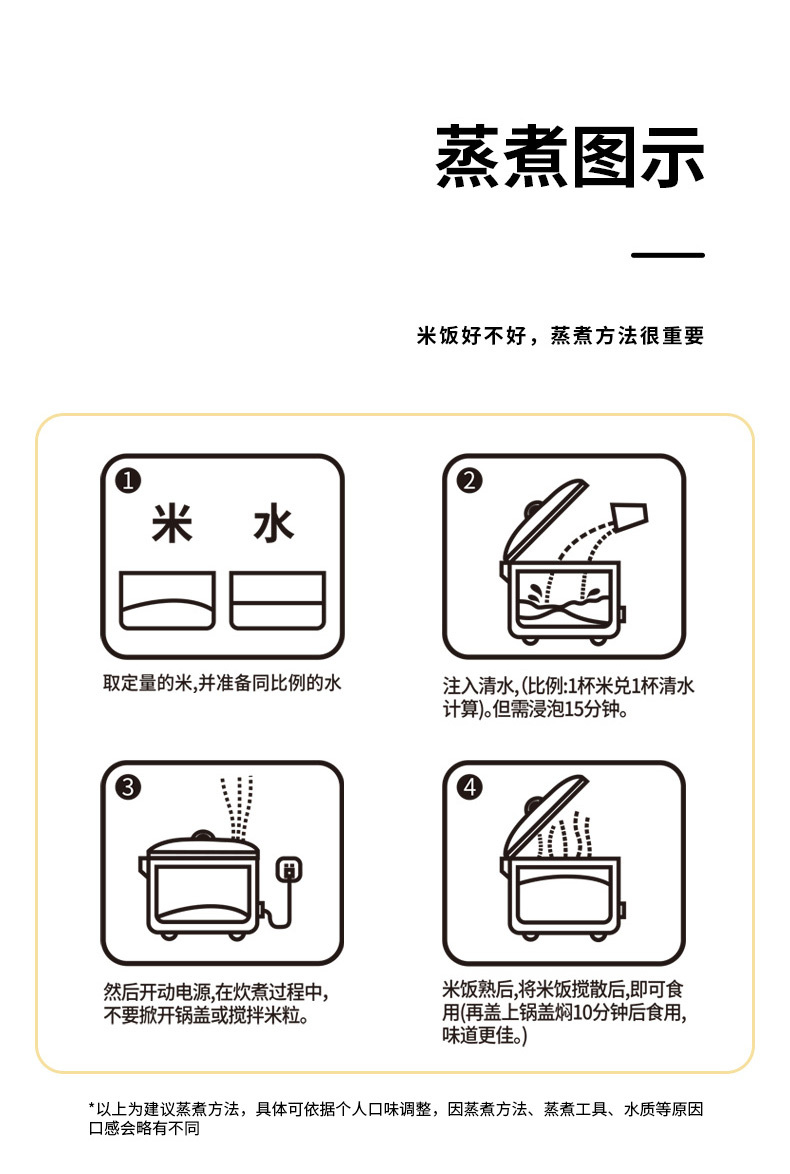 蒸煮图示

米饭好不好，蒸煮方法很重要

1
米 水

取定量的米,并准备同比例的水

2

注入清水,(比例:1杯米兑1杯清水计算)。但需浸泡15分钟。

3

然后开动电源,在炊煮过程中,不要掀开锅盖或搅拌米粒。

4

米饭熟后,将米饭搅散后,即可食用(再盖上锅盖焖10分钟后食用,味道更佳。)

*以上为建议蒸煮方法，具体可依据个人口味调整，因蒸煮方法、蒸煮工具、水质等原因口感会略有不同